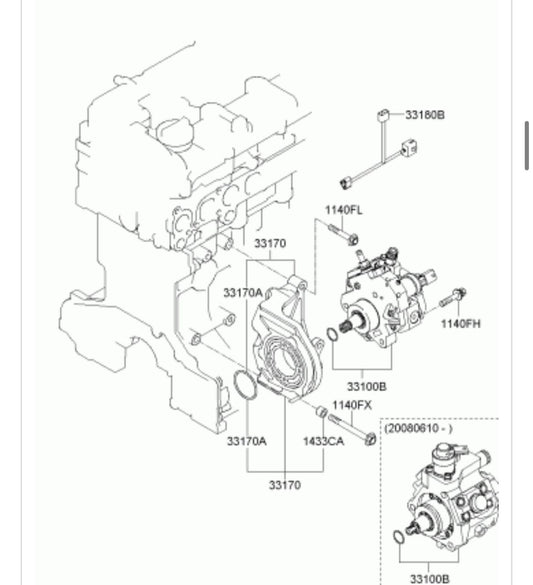 33180B
1140FL
33170
33170A
1140FH
33100B
1140FX
33170A
1433CA
33170
(20080610 - )
33100B